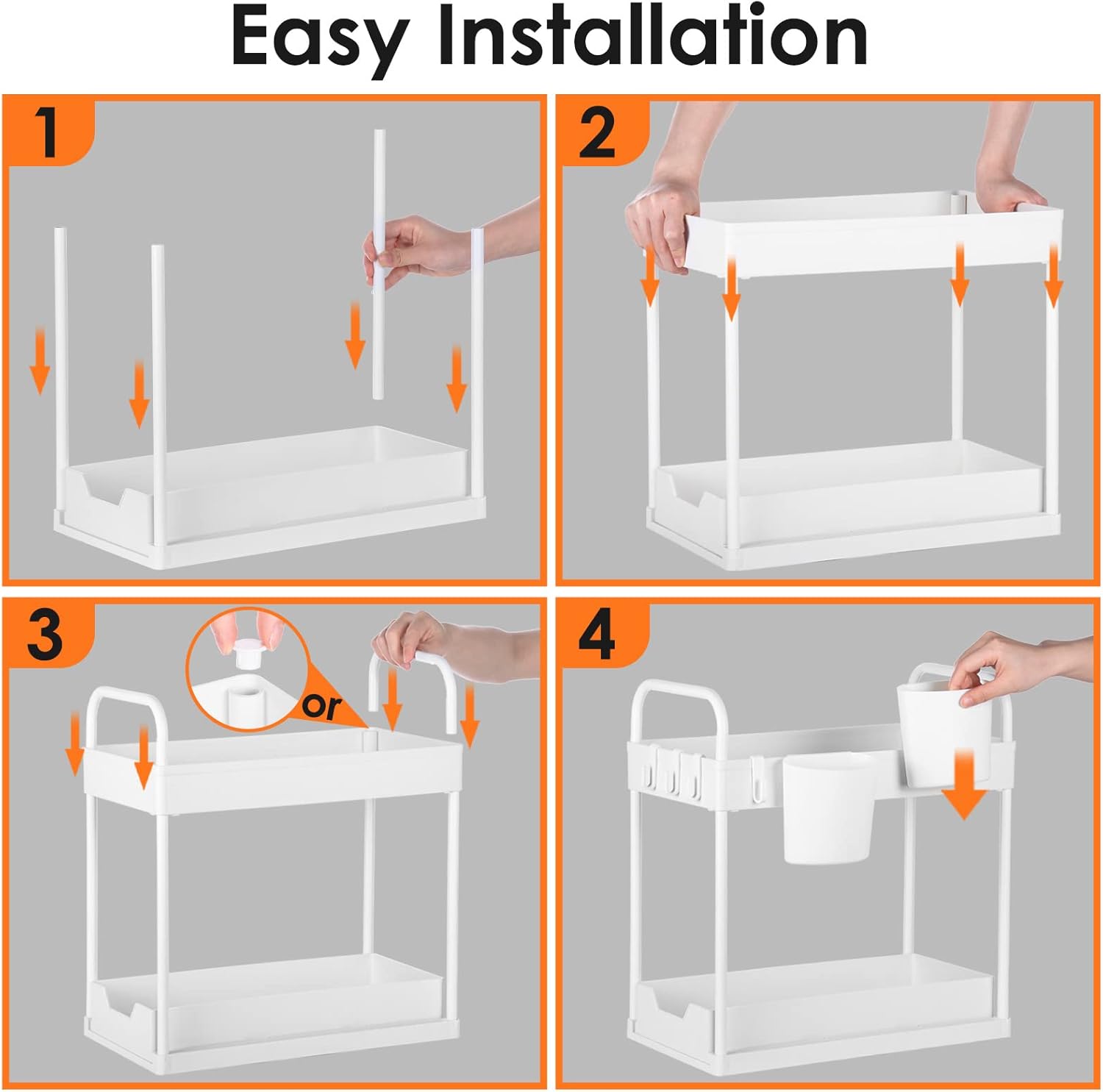 Easy Installation

1

2

3

or

4