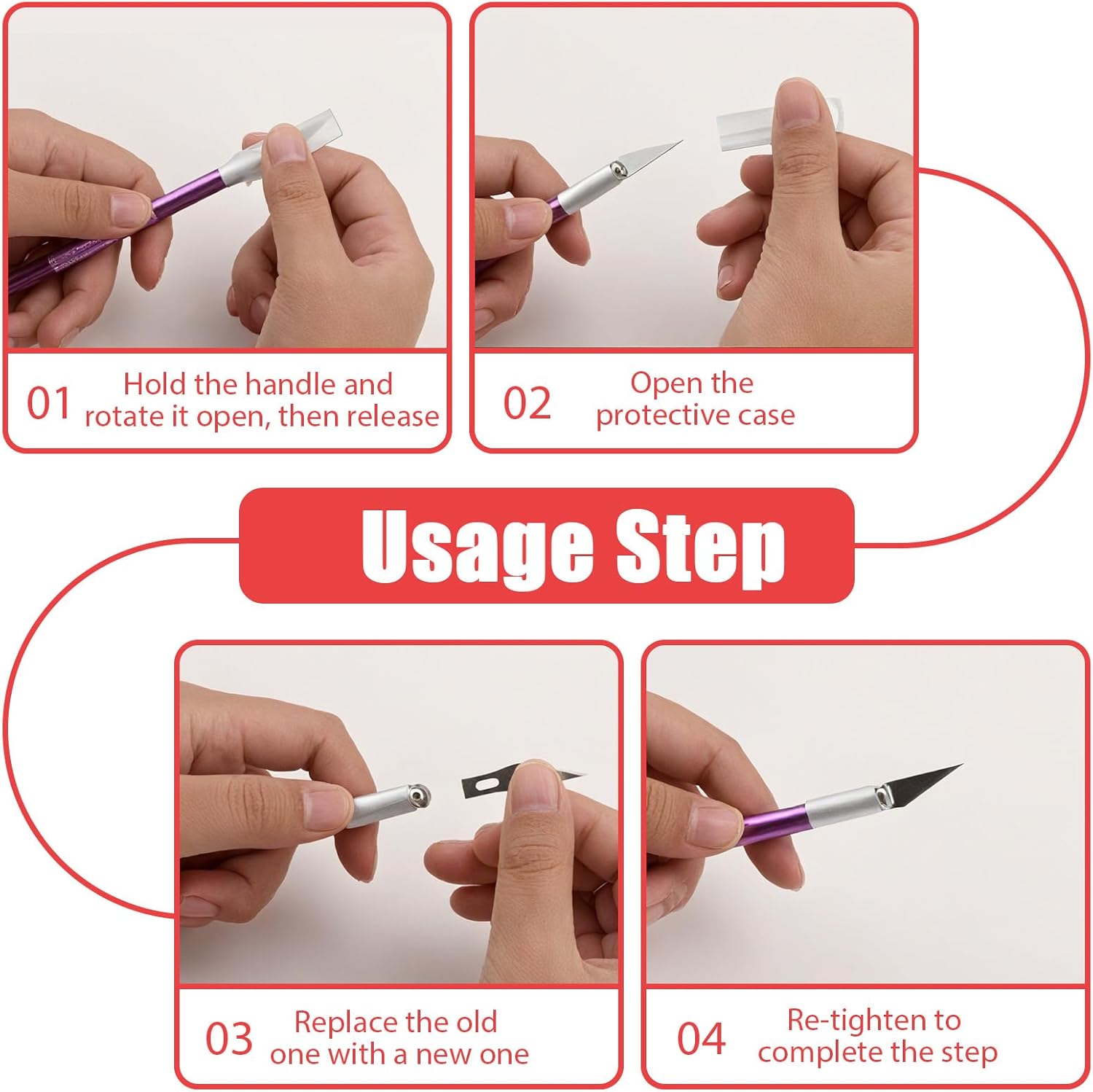 01 Hold the handle and rotate it open, then release

02 Open the protective case

Usage Step

03 Replace the old one with a new one

04 Re-tighten to complete the step