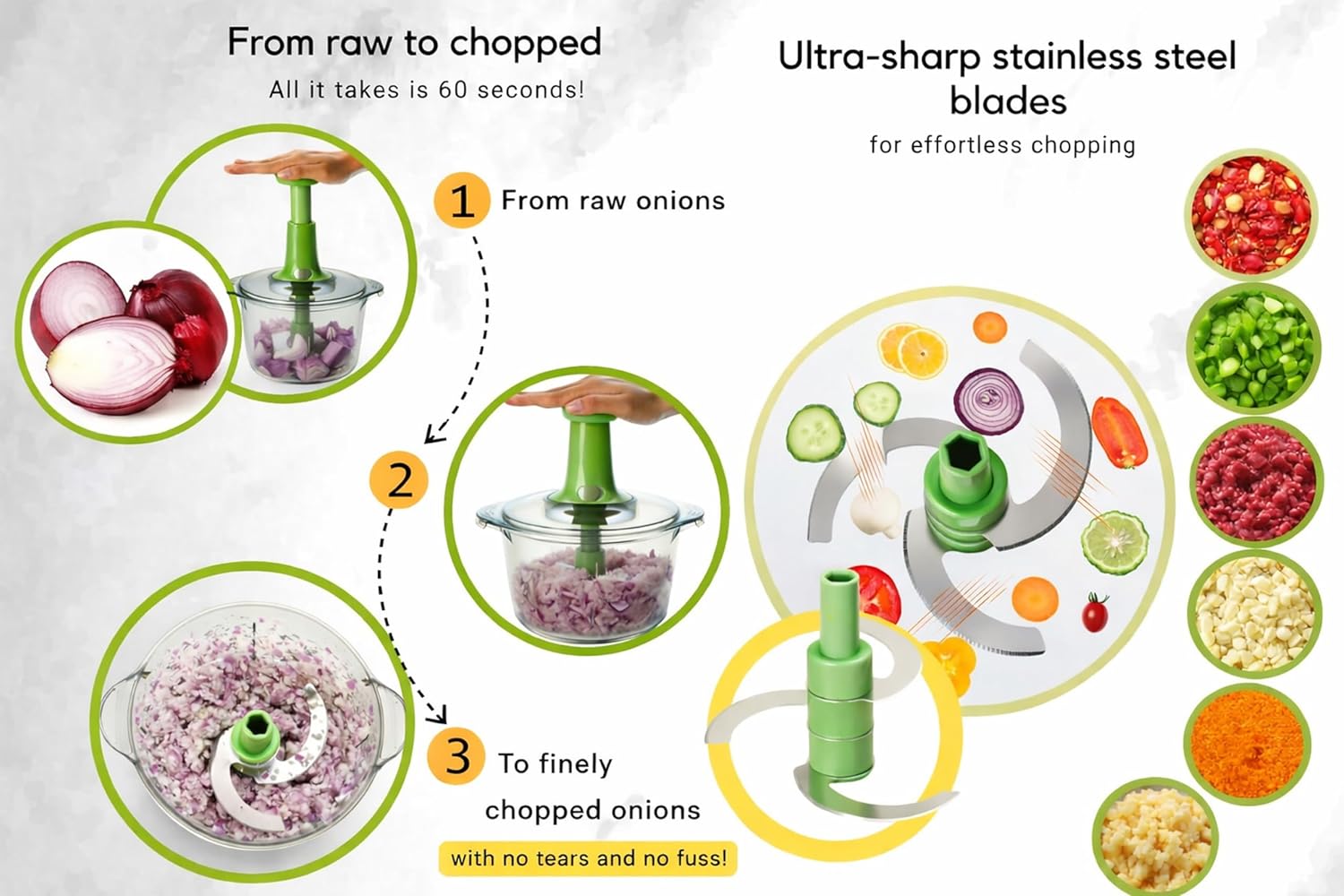 From raw to chopped

All it takes is 60 seconds!

1 From raw onions

2

3 To finely chopped onions

with no tears and no fuss!

Ultra-sharp stainless steel blades

for effortless chopping